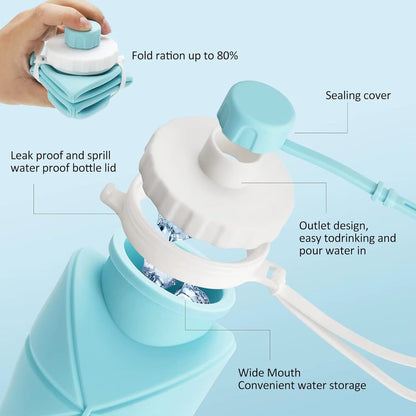 Fold ration up to 80%

Sealing cover

Leak proof and sprill water proof bottle lid

Outlet design, easy todrinking and pour water in

Wide Mouth
Convenient water storage