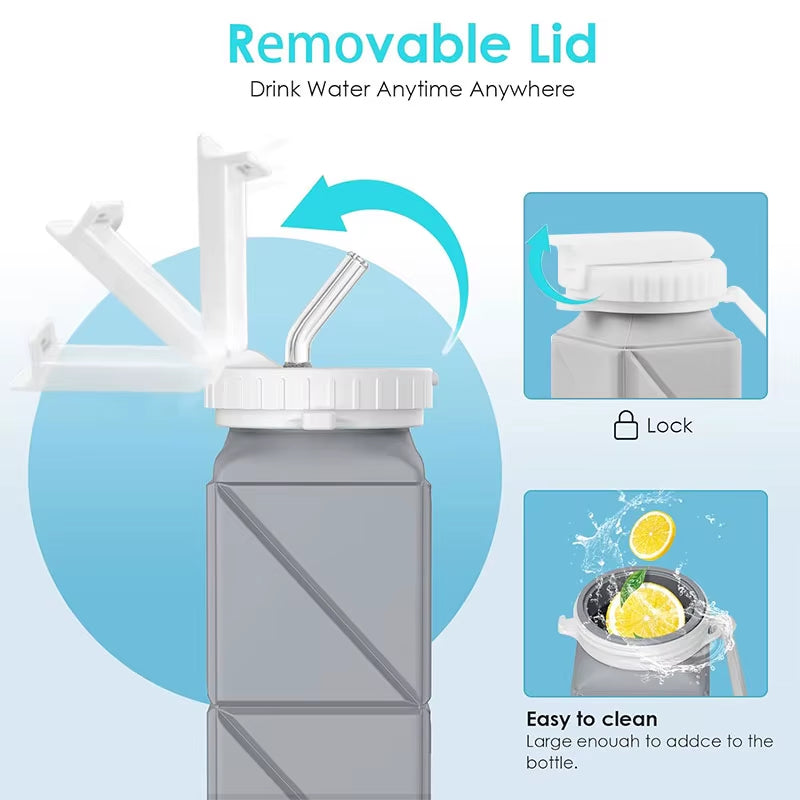 Removable Lid
Drink Water Anytime Anywhere

Lock

Easy to clean
Large enouah to addce to the bottle.