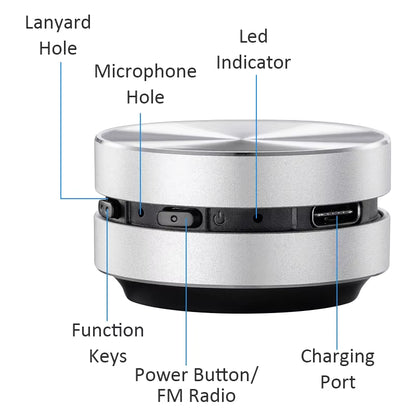 Lanyard Hole

Microphone Hole

Led Indicator

Function Keys

Power Button/ FM Radio

Charging Port